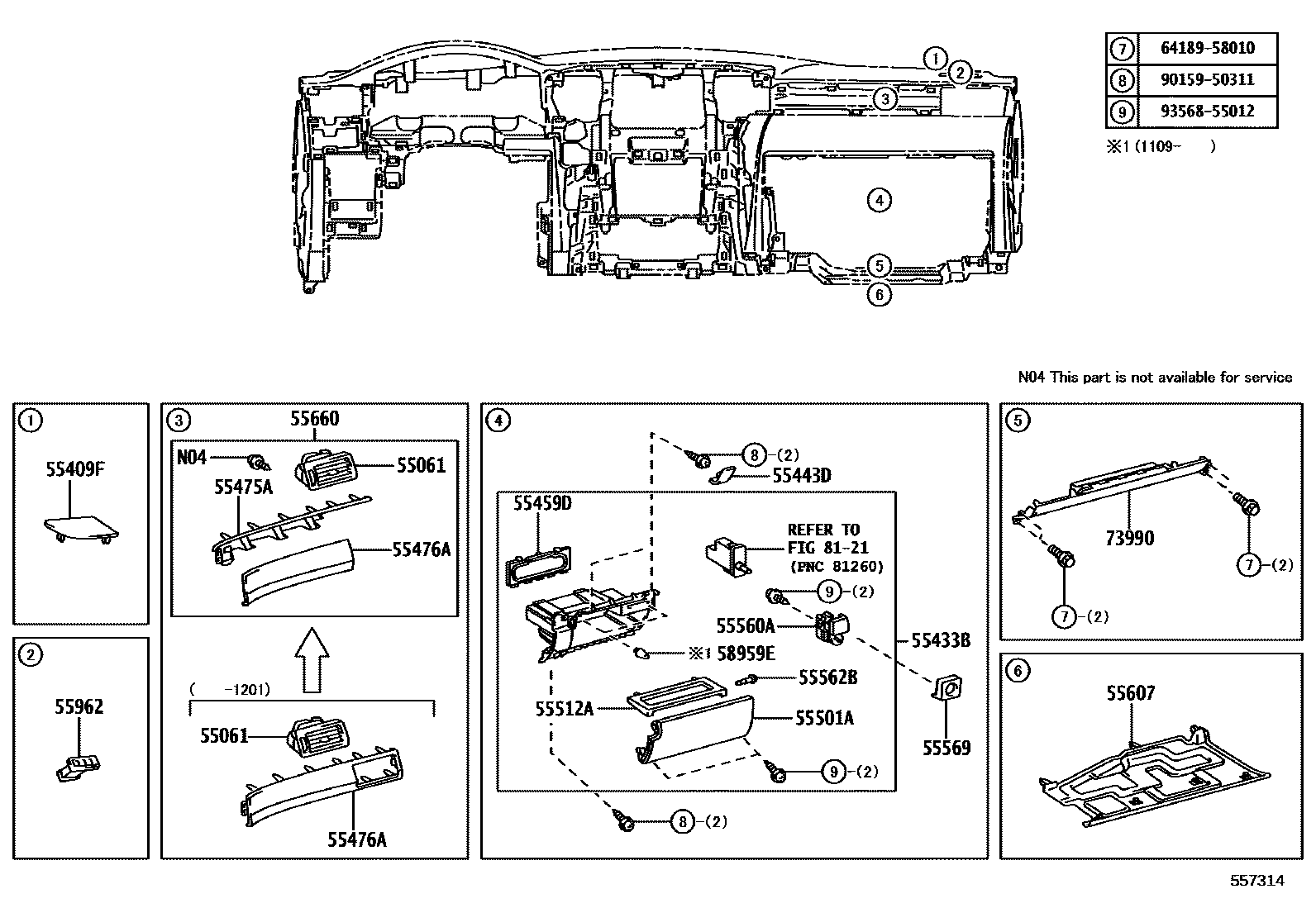 ①
②
③
④
⑤
⑥

| ⑦ | 64189-58010 |
|---|---|
| ⑧ | 90159-50311 |
| ⑨ | 93568-55012 |

※1 (1109- )

N04 This part is not available for service

①
55409F

②
55962

③
55660
N04
55061
55475A
55476A
( -1201)
55061
55476A

④
⑧-(2)
55443D
55459D
REFER TO FIG 81-21 (PNC 81260)
⑨-(2)
55560A
55433B
※1 58959E
55562B
55512A
55501A
55569
⑨-(2)
⑧-(2)

⑤
73990
⑦-(2)
⑦-(2)

⑥
55607

557314